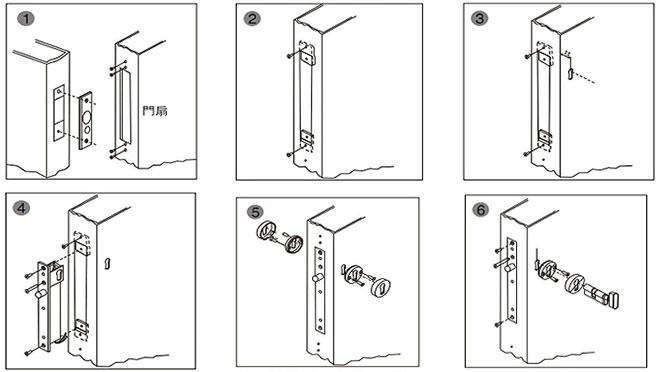 1

門扇

2

3

4

5

6