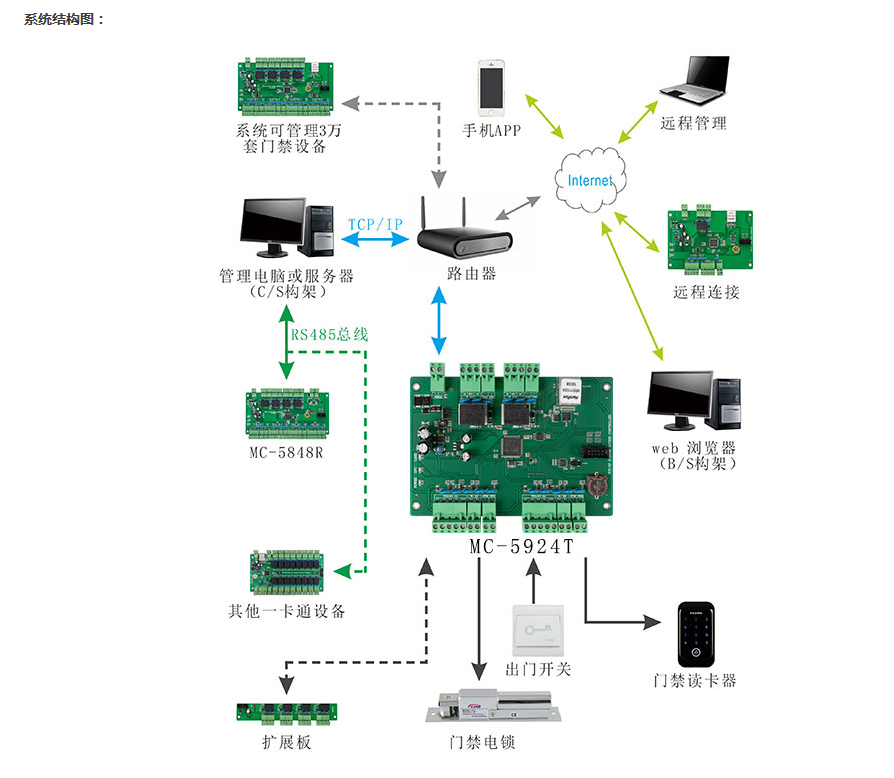 系统结构图：

系统可管理3万套门禁设备

手机APP

远程管理

Internet

TCP/IP

管理电脑或服务器（C/S构架）

路由器

远程连接

RS485总线

MC-5848R

web 浏览器（B/S构架）

MC-5924T

其他一卡通设备

出门开关

门禁读卡器

扩展板

门禁电锁