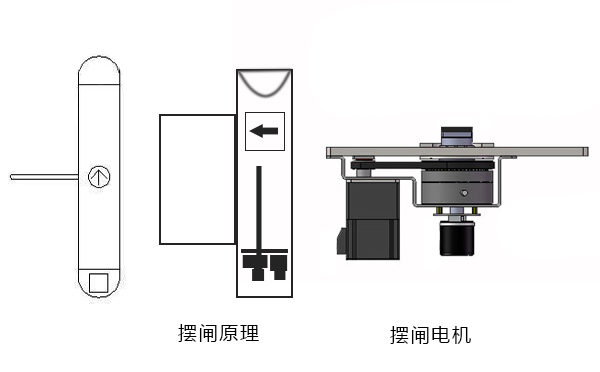 摆闸原理

摆闸电机